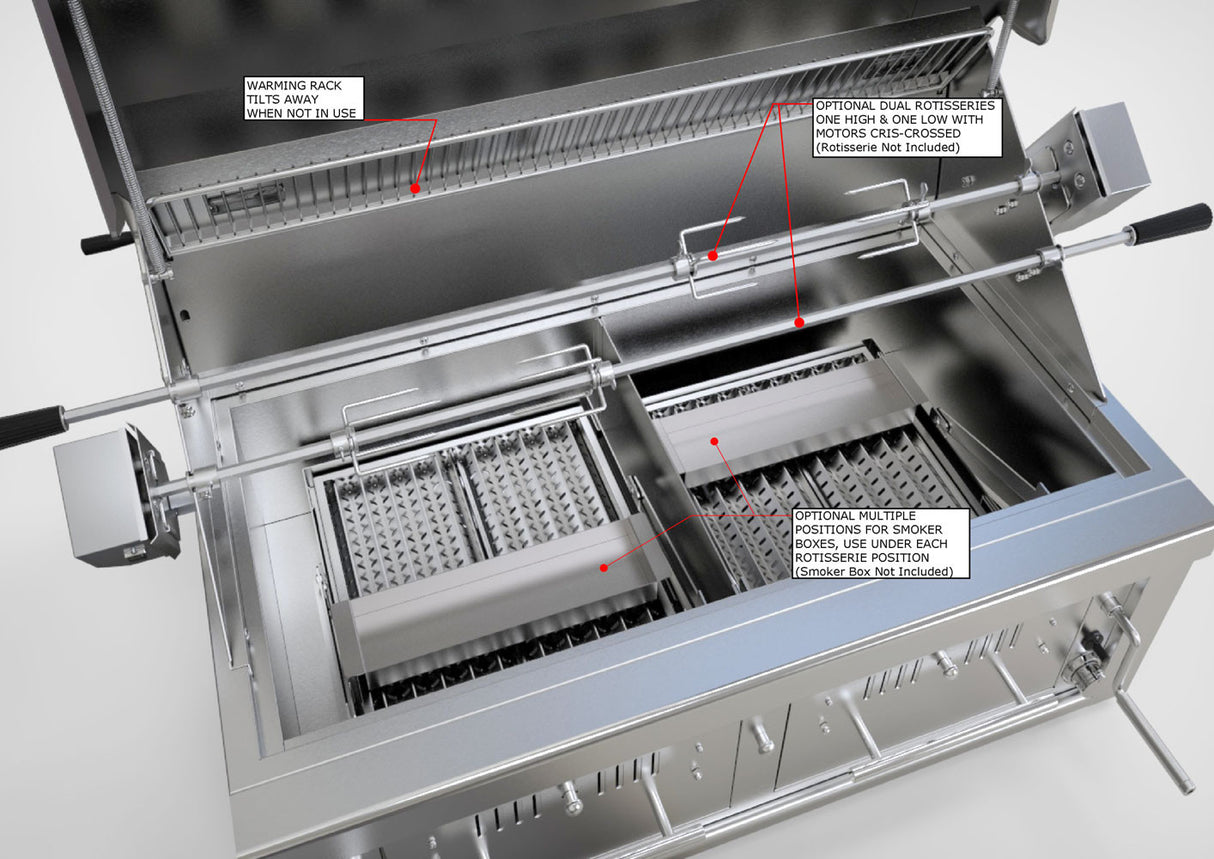 WARMING RACK TILTS AWAY WHEN NOT IN USE

OPTIONAL DUAL ROTISSERIES ONE HIGH & ONE LOW WITH MOTORS CRIS-CROSSED (Rotisserie Not Included)

OPTIONAL MULTIPLE POSITIONS FOR SMOKER BOXES, USE UNDER EACH ROTISSERIE POSITION (Smoker Box Not Included)